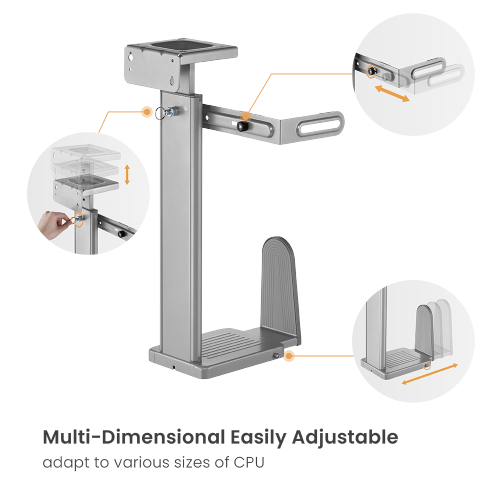 Multi-Dimensional Easily Adjustable

adapt to various sizes of CPU